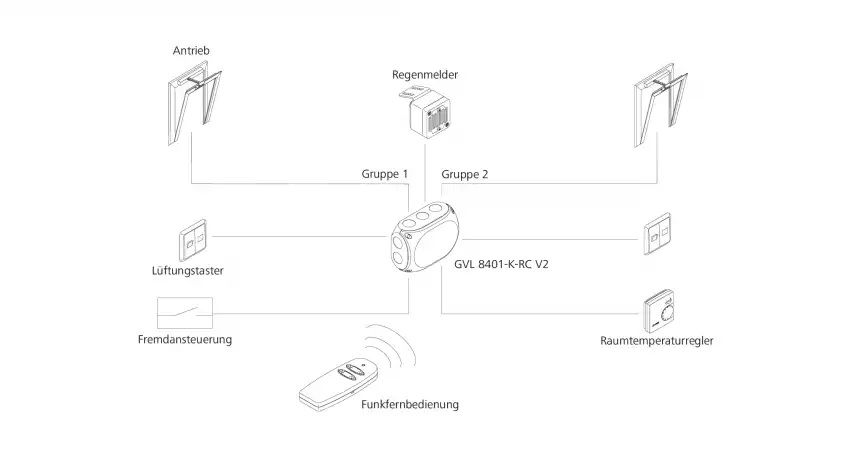 Antrieb

Regenmelder

Gruppe 1

Gruppe 2

Lüftungstaster

GVL 8401-K-RC V2

Fremdansteuerung

Raumtemperaturregler

Funkfernbedienung